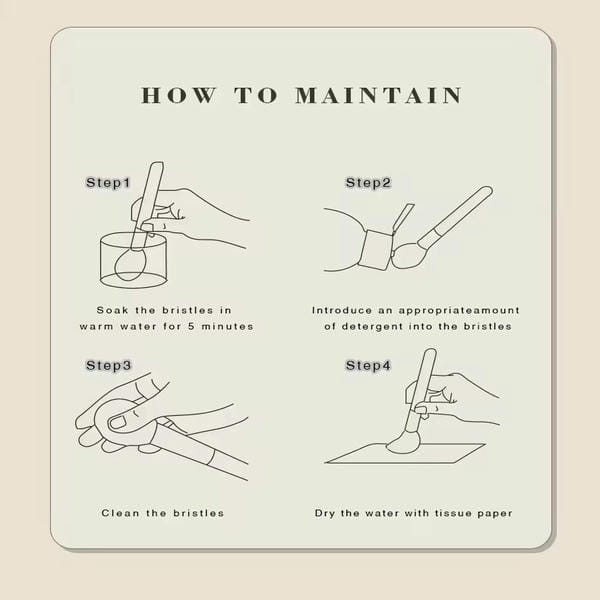 HOW TO MAINTAIN

Step1

Soak the bristles in warm water for 5 minutes

Step2

Introduce an appropriateamount of detergent into the bristles

Step3

Clean the bristles

Step4

Dry the water with tissue paper